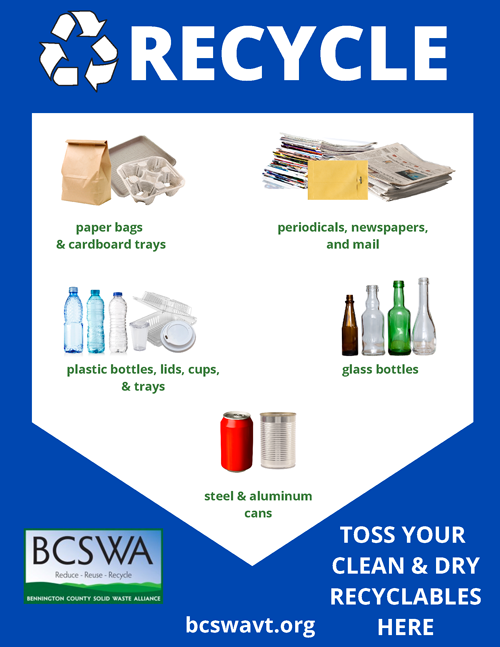 RECYCLE

paper bags & cardboard trays

periodicals, newspapers, and mail

plastic bottles, lids, cups, & trays

glass bottles

steel & aluminum cans

BCSWA
Reduce - Reuse - Recycle
BENNINGTON COUNTY SOLID WASTE ALLIANCE

bcswavt.org

TOSS YOUR CLEAN & DRY RECYCLABLES HERE